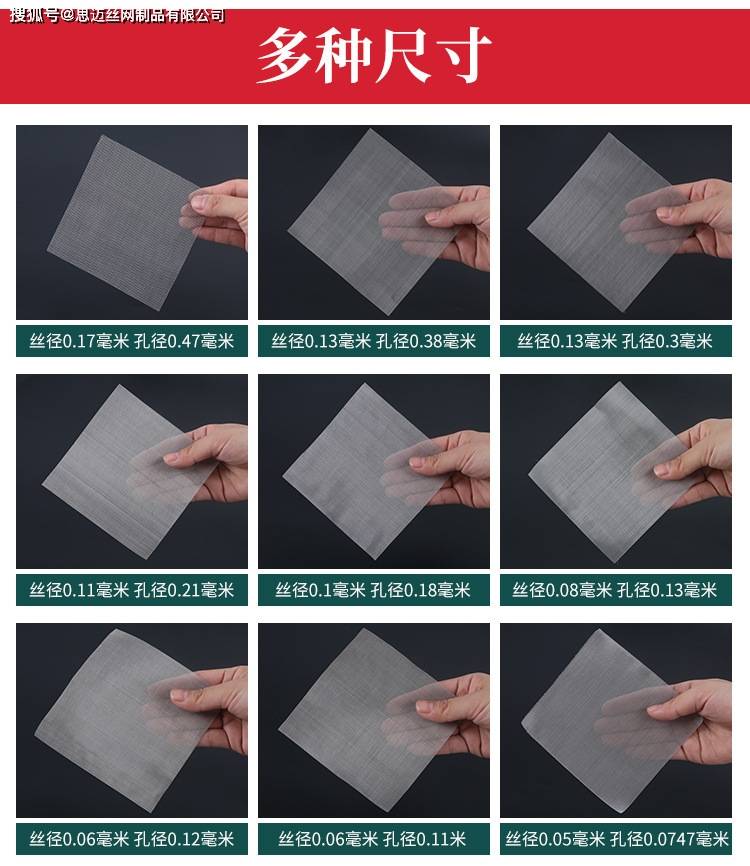 搜狐号@思迈丝网制品有限公司

多种尺寸

丝径0.17毫米 孔径0.47毫米

丝径0.13毫米 孔径0.38毫米

丝径0.13毫米 孔径0.3毫米

丝径0.11毫米 孔径0.21毫米

丝径0.1毫米 孔径0.18毫米

丝径0.08毫米 孔径0.13毫米

丝径0.06毫米 孔径0.12毫米

丝径0.06毫米 孔径0.11米

丝径0.05毫米 孔径0.0747毫米